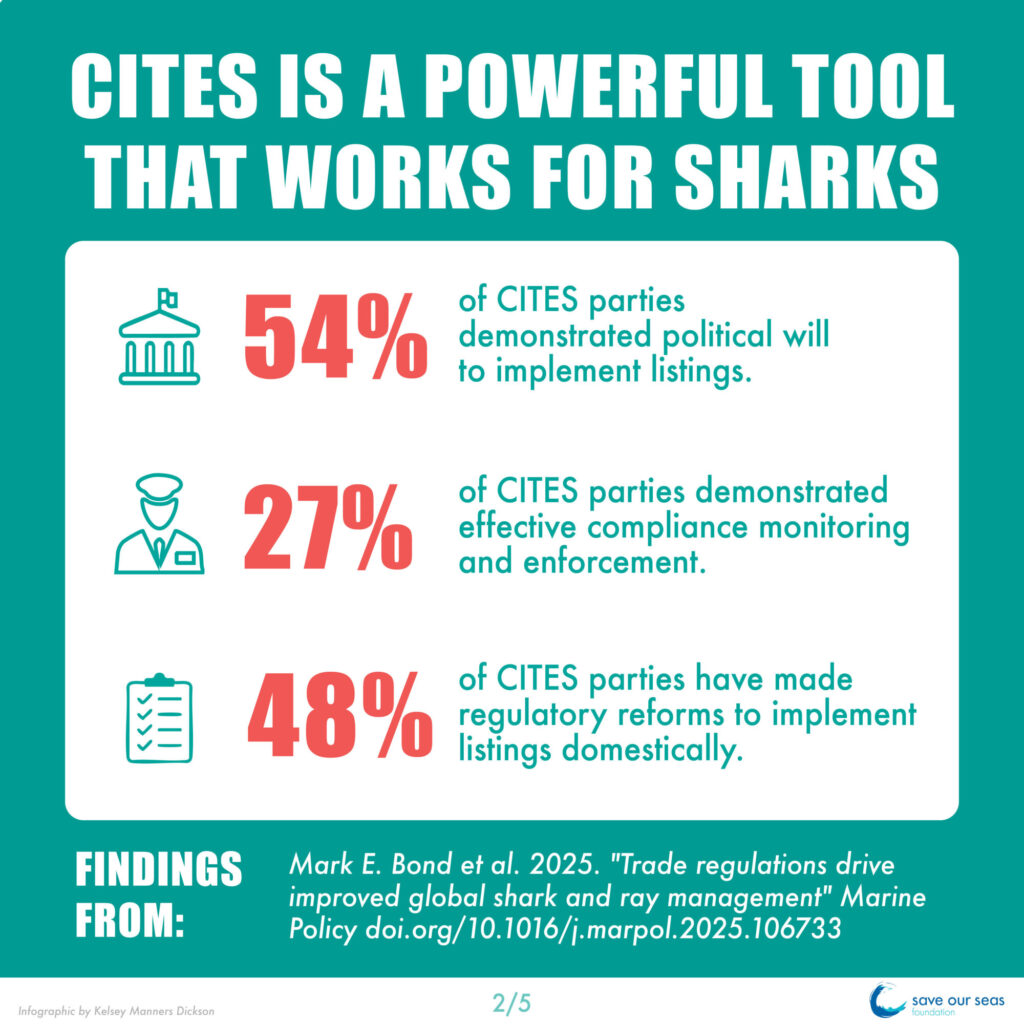 CITES IS A POWERFUL TOOL THAT WORKS FOR SHARKS

54% of CITES parties demonstrated political will to implement listings.

27% of CITES parties demonstrated effective compliance monitoring and enforcement.

48% of CITES parties have made regulatory reforms to implement listings domestically.

FINDINGS FROM:

Mark E. Bond et al. 2025. "Trade regulations drive improved global shark and ray management" Marine Policy doi.org/10.1016/j.marpol.2025.106733

Infographic by Kelsey Manners Dickson

2/5

save our seas foundation