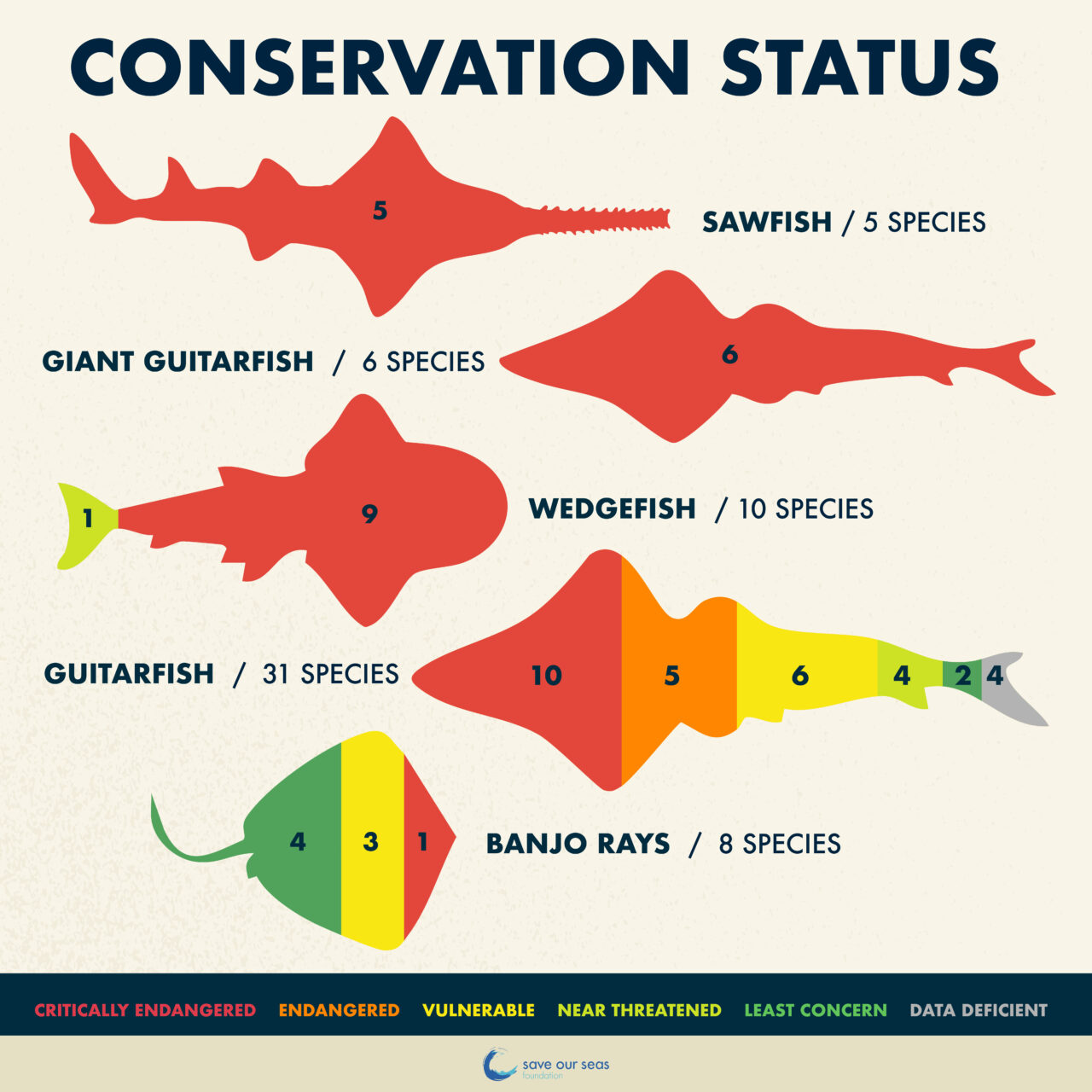 CONSERVATION STATUS

5

SAWFISH / 5 SPECIES

GIANT GUITARFISH / 6 SPECIES

6

1

9

WEDGEFISH / 10 SPECIES

GUITARFISH / 31 SPECIES

10

5

6

4

2

4

4

3

1

BANJO RAYS / 8 SPECIES

CRITICALLY ENDANGERED ENDANGERED VULNERABLE NEAR THREATENED LEAST CONCERN DATA DEFICIENT

save our seas foundation