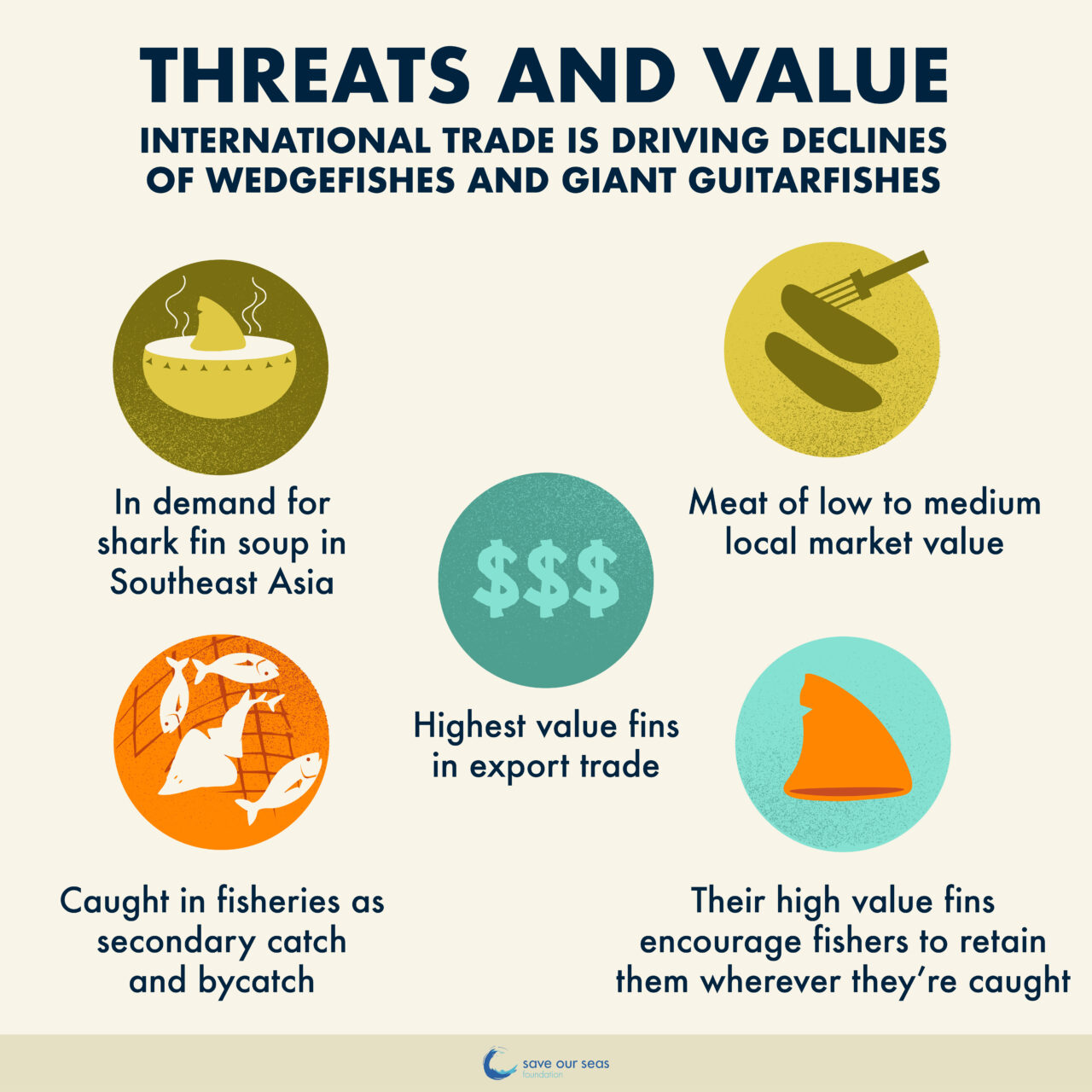 THREATS AND VALUE

INTERNATIONAL TRADE IS DRIVING DECLINES OF WEDGEFISHES AND GIANT GUITARFISHES

In demand for shark fin soup in Southeast Asia

Meat of low to medium local market value

$$$

Highest value fins in export trade

Caught in fisheries as secondary catch and bycatch

Their high value fins encourage fishers to retain them wherever they're caught

save our seas foundation