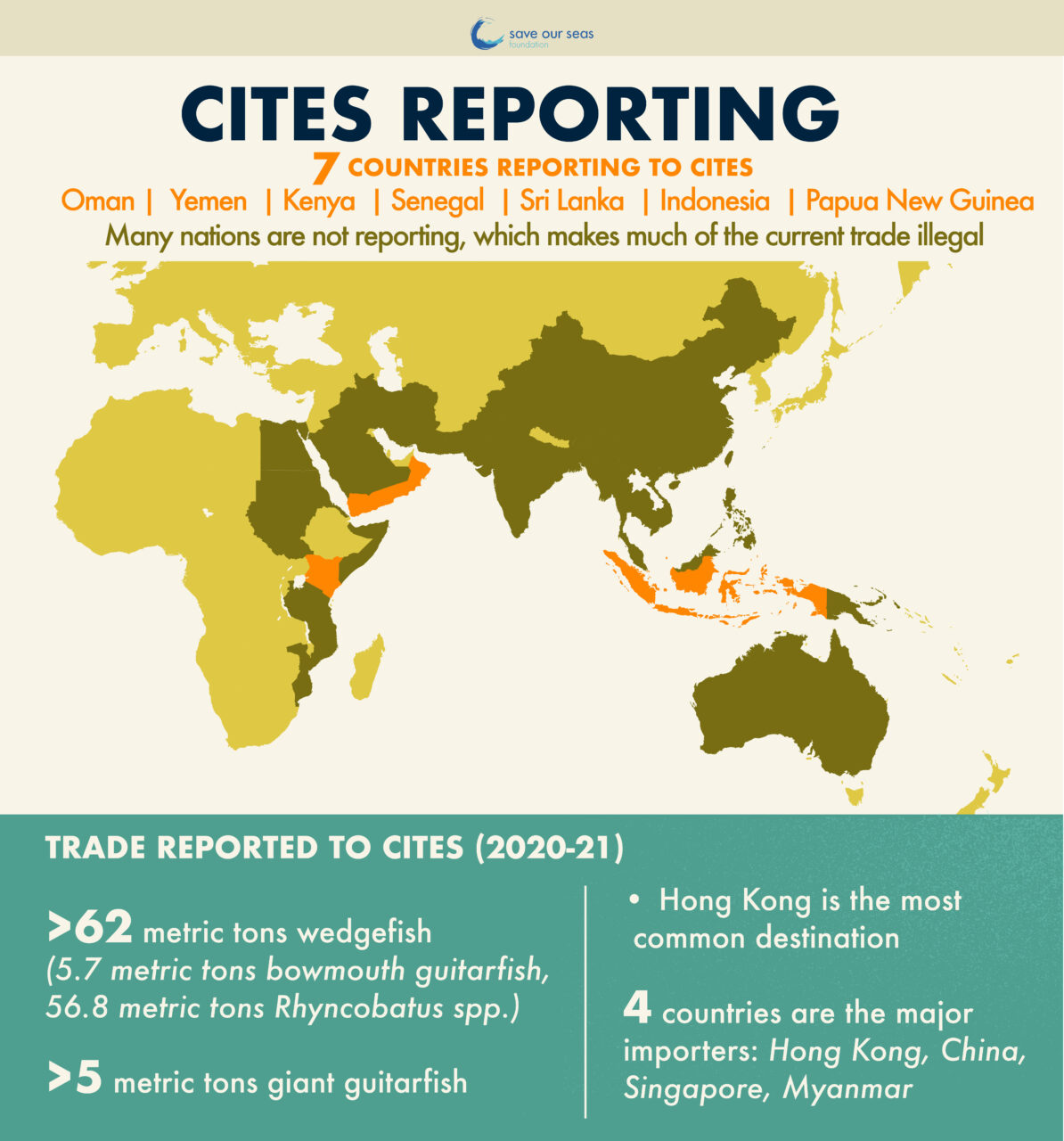 save our seas foundation

CITES REPORTING

7 COUNTRIES REPORTING TO CITES

Oman | Yemen | Kenya | Senegal | Sri Lanka | Indonesia | Papua New Guinea

Many nations are not reporting, which makes much of the current trade illegal

TRADE REPORTED TO CITES (2020-21)

>62 metric tons wedgefish (5.7 metric tons bowmouth guitarfish, 56.8 metric tons Rhyncobatus spp.)

>5 metric tons giant guitarfish

• Hong Kong is the most common destination

4 countries are the major importers: Hong Kong, China, Singapore, Myanmar