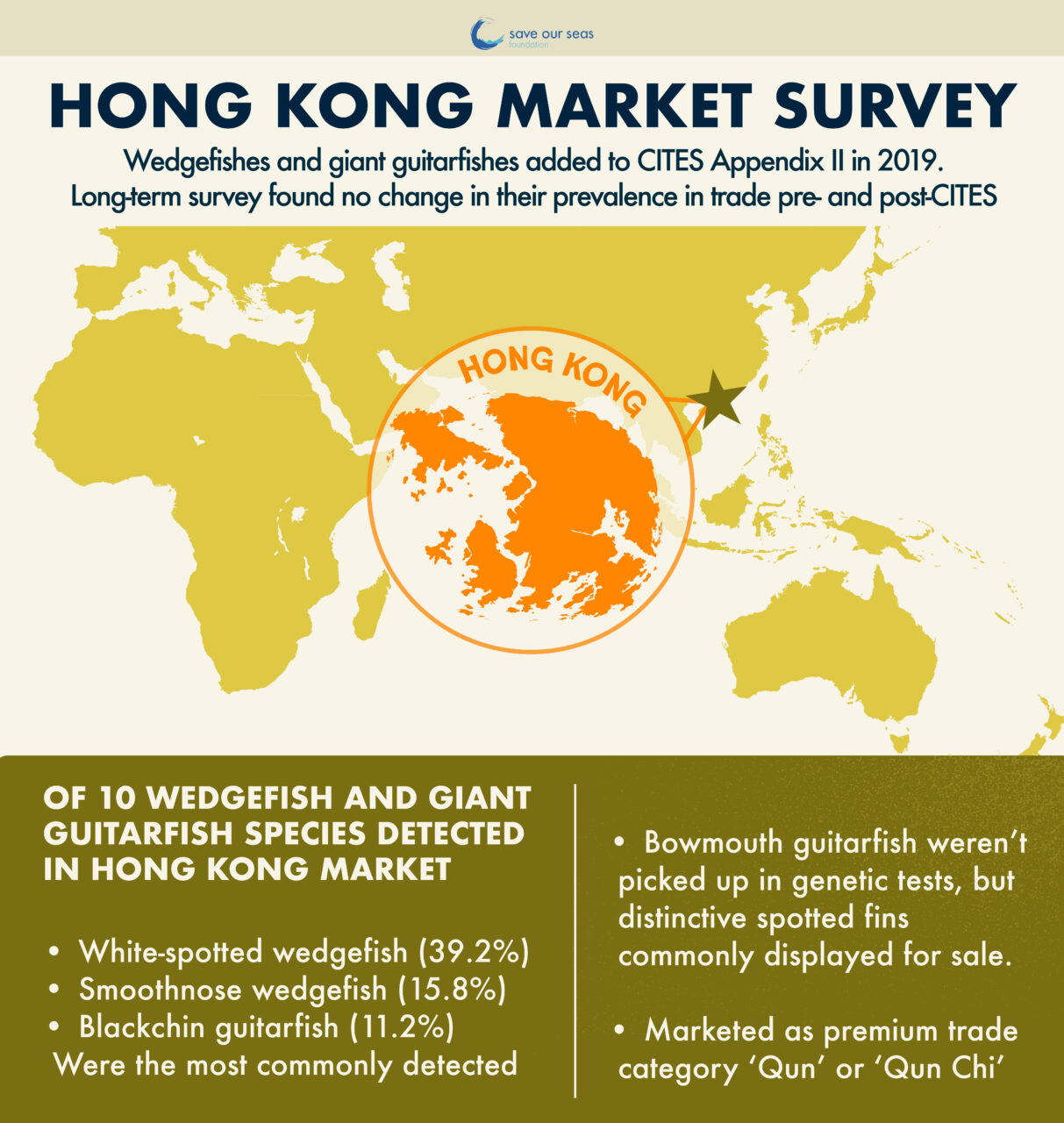 save our seas foundation

HONG KONG MARKET SURVEY

Wedgefishes and giant guitarfishes added to CITES Appendix II in 2019. Long-term survey found no change in their prevalence in trade pre- and post-CITES

HONG KONG

OF 10 WEDGEFISH AND GIANT GUITARFISH SPECIES DETECTED IN HONG KONG MARKET

• White-spotted wedgefish (39.2%)
• Smoothnose wedgefish (15.8%)
• Blackchin guitarfish (11.2%)
Were the most commonly detected

• Bowmouth guitarfish weren't picked up in genetic tests, but distinctive spotted fins commonly displayed for sale.

• Marketed as premium trade category 'Qun' or 'Qun Chi'