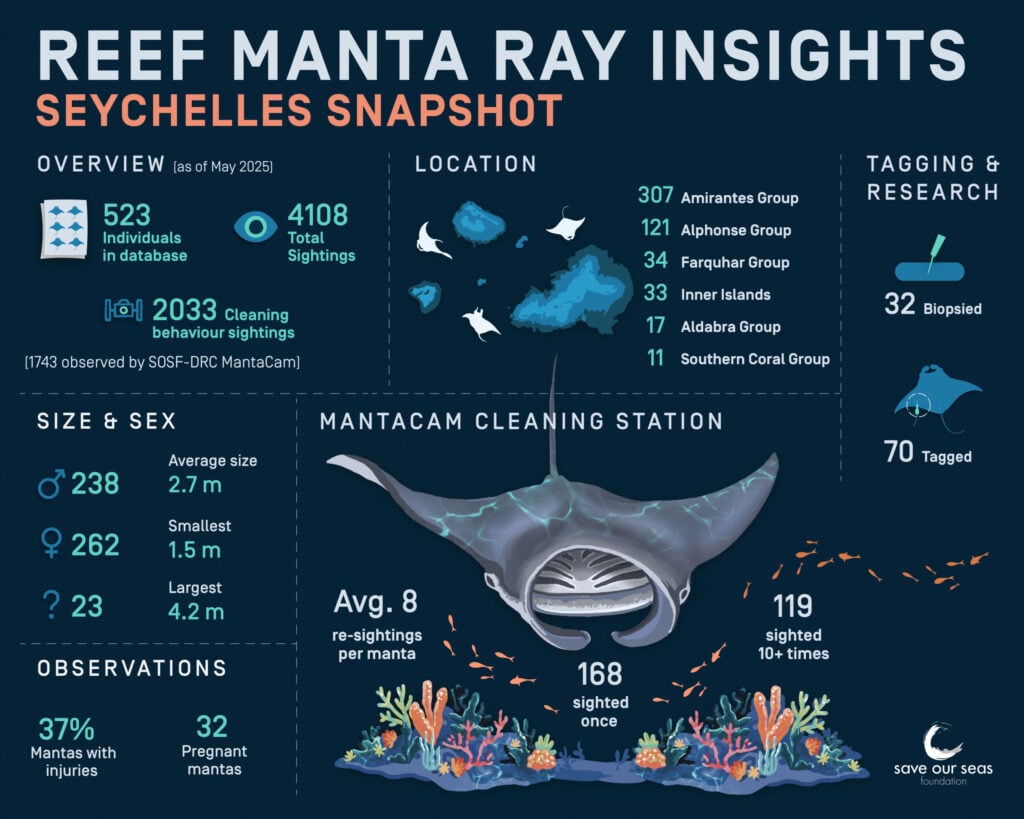 REEF MANTA RAY INSIGHTS
SEYCHELLES SNAPSHOT

OVERVIEW (as of May 2025)

523 Individuals in database

4108 Total Sightings

2033 Cleaning behaviour sightings

(1743 observed by SOSF-DRC MantaCam)

LOCATION

307 Amirantes Group
121 Alphonse Group
34 Farquhar Group
33 Inner Islands
17 Aldabra Group
11 Southern Coral Group

TAGGING & RESEARCH

32 Biopsied

70 Tagged

SIZE & SEX

♂ 238
♀ 262
? 23

Average size 2.7 m
Smallest 1.5 m
Largest 4.2 m

MANTACAM CLEANING STATION

Avg. 8 re-sightings per manta

168 sighted once

119 sighted 10+ times

OBSERVATIONS

37% Mantas with injuries

32 Pregnant mantas

save our seas foundation