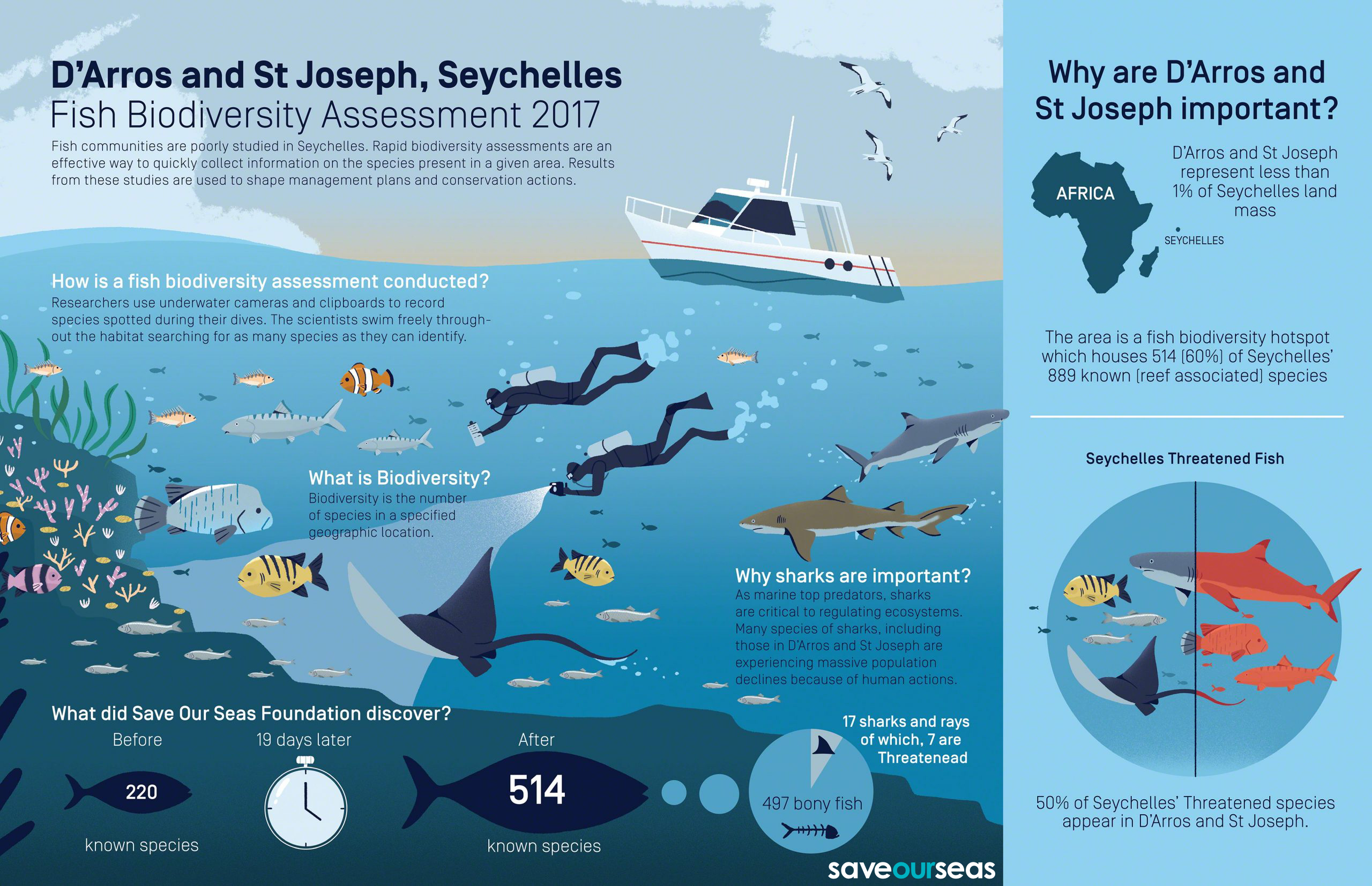 D'Arros and St Joseph, Seychelles
Fish Biodiversity Assessment 2017

Fish communities are poorly studied in Seychelles. Rapid biodiversity assessments are an effective way to quickly collect information on the species present in a given area. Results from these studies are used to shape management plans and conservation actions.

How is a fish biodiversity assessment conducted?
Researchers use underwater cameras and clipboards to record species spotted during their dives. The scientists swim freely throughout the habitat searching for as many species as they can identify.

What is Biodiversity?
Biodiversity is the number of species in a specified geographic location.

Why sharks are important?
As marine top predators, sharks are critical to regulating ecosystems. Many species of sharks, including those in D'Arros and St Joseph are experiencing massive population declines because of human actions.

What did Save Our Seas Foundation discover?

Before
220
known species

19 days later

After
514
known species

17 sharks and rays of which, 7 are Threatenead

497 bony fish

saveourseas

Why are D'Arros and St Joseph important?

AFRICA

SEYCHELLES

D'Arros and St Joseph represent less than 1% of Seychelles land mass

The area is a fish biodiversity hotspot which houses 514 (60%) of Seychelles' 889 known (reef associated) species

Seychelles Threatened Fish

50% of Seychelles' Threatened species appear in D'Arros and St Joseph.